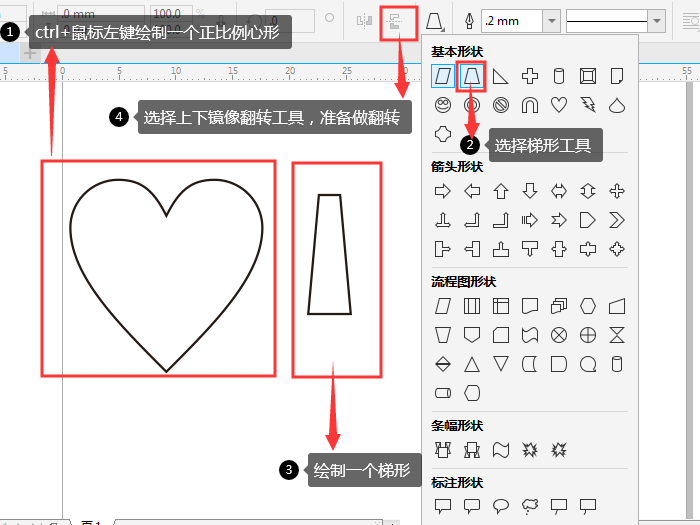 .0 mm
100.0
%
.2 mm

1 ctrl+鼠标左键绘制一个正比例心形

5 0 5 10 15 20 25 55

4 选择上下镜像翻转工具，准备做翻转

基本形状

2 选择梯形工具

箭头形状

流程图形状

条幅形状

标注形状

3 绘制一个梯形

页1