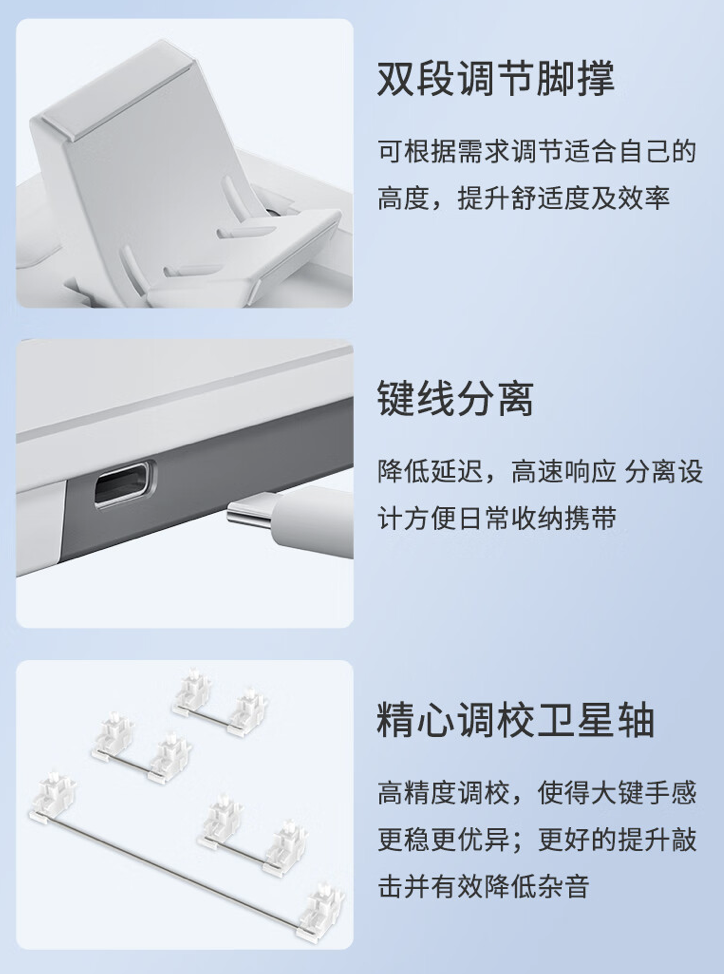 双段调节脚撑

可根据需求调节适合自己的高度，提升舒适度及效率

键线分离

降低延迟，高速响应 分离设计方便日常收纳携带

精心调校卫星轴

高精度调校，使得大键手感更稳更优异；更好的提升敲击并有效降低杂音