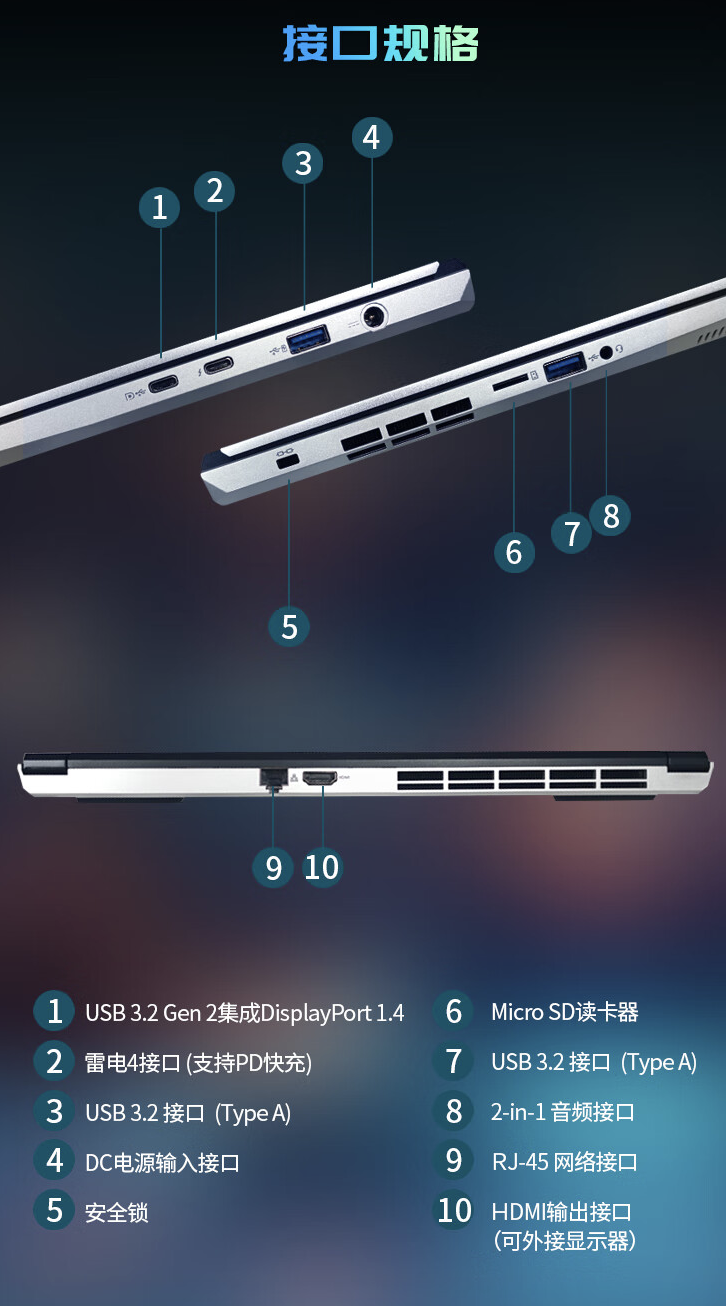 接口规格

1
2
3
4
5
6
7
8
9
10

1 USB 3.2 Gen 2集成DisplayPort 1.4
2 雷电4接口 (支持PD快充)
3 USB 3.2 接口 (Type A)
4 DC电源输入接口
5 安全锁
6 Micro SD读卡器
7 USB 3.2 接口 (Type A)
8 2-in-1 音频接口
9 RJ-45 网络接口
10 HDMI输出接口 (可外接显示器)