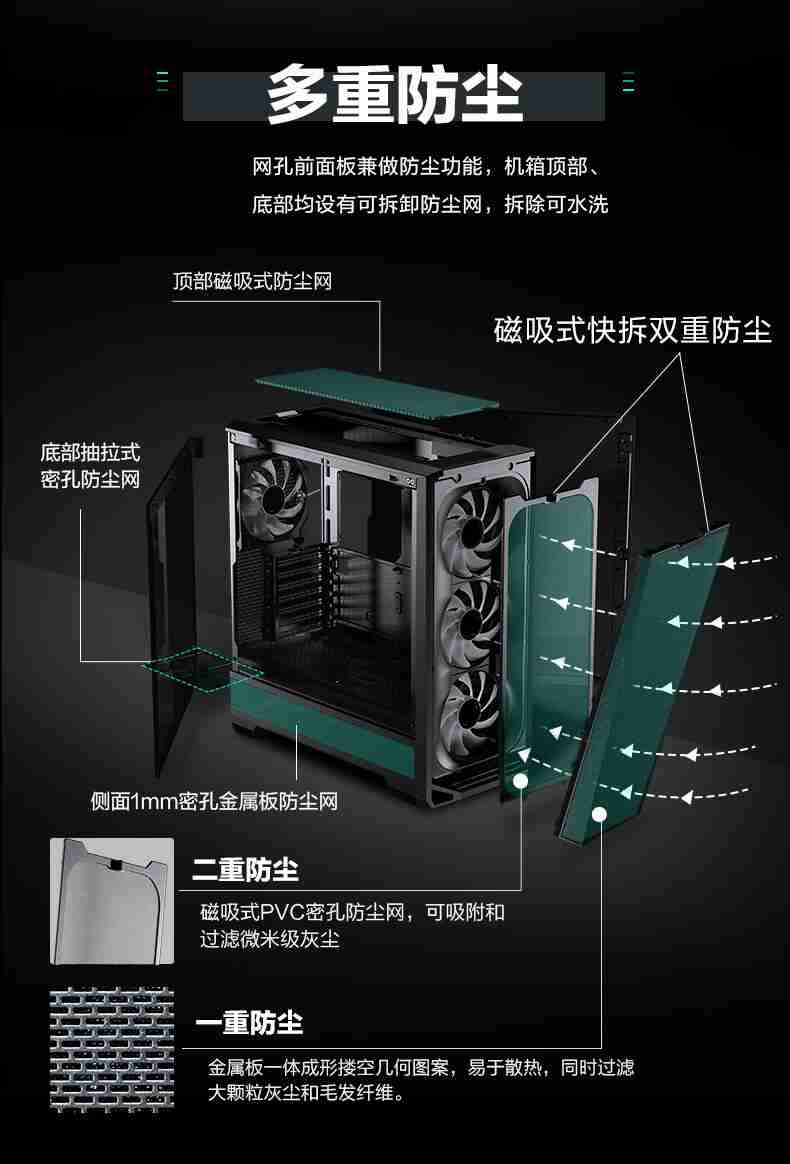 多重防尘

网孔前面板兼做防尘功能，机箱顶部、底部均设有可拆卸防尘网，拆除可水洗

顶部磁吸式防尘网

磁吸式快拆双重防尘

底部抽拉式密孔防尘网

侧面1mm密孔金属板防尘网

二重防尘

磁吸式PVC密孔防尘网，可吸附和过滤微米级灰尘

一重防尘

金属板一体成形搂空几何图案，易于散热，同时过滤大颗粒灰尘和毛发纤维。