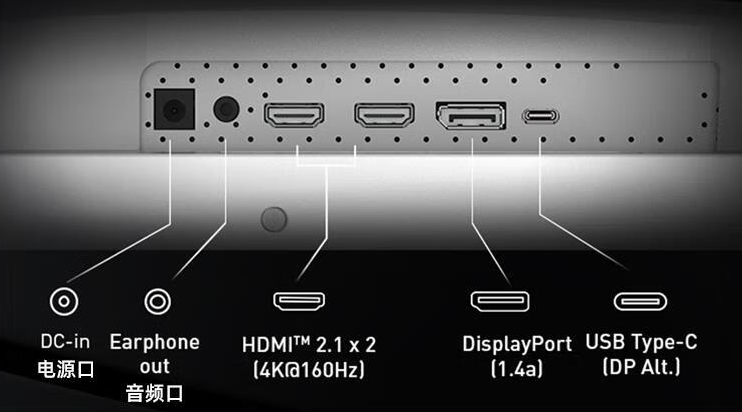 DC-in
电源口

Earphone out
音频口

HDMI™ 2.1 x 2
(4K@160Hz)

DisplayPort
(1.4a)

USB Type-C
(DP Alt.)