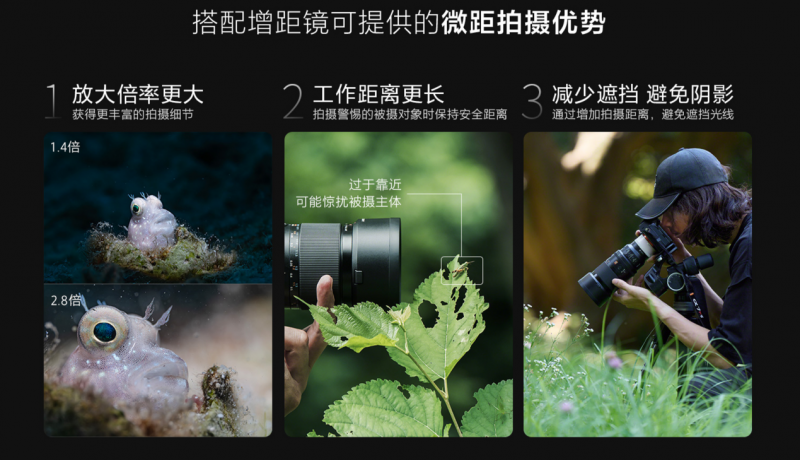 搭配增距镜可提供的微距拍摄优势

1 放大倍率更大
获得更丰富的拍摄细节

1.4倍

2.8倍

2 工作距离更长
拍摄警惕的被摄对象时保持安全距离

过于靠近
可能惊扰被摄主体

3 减少遮挡 避免阴影
通过增加拍摄距离，避免遮挡光线