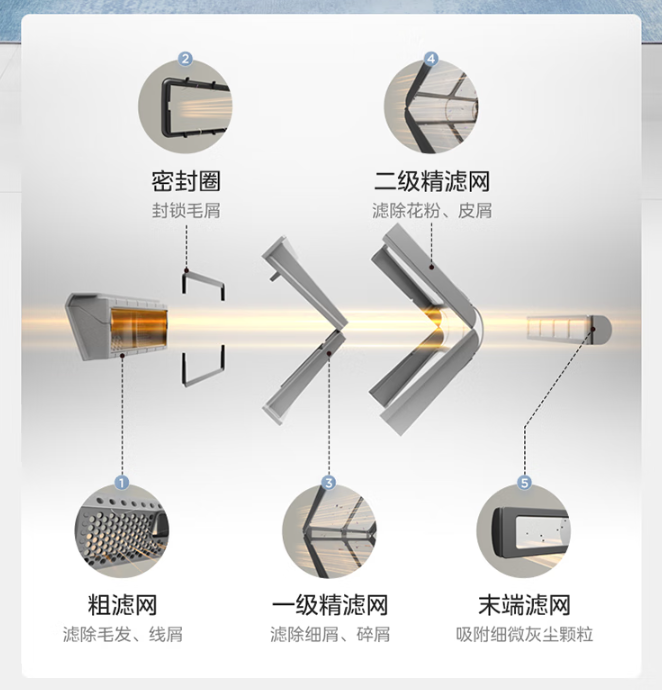 2
密封圈
封锁毛屑

4
二级精滤网
滤除花粉、皮屑

1
粗滤网
滤除毛发、线屑

3
一级精滤网
滤除细屑、碎屑

5
末端滤网
吸附细微灰尘颗粒