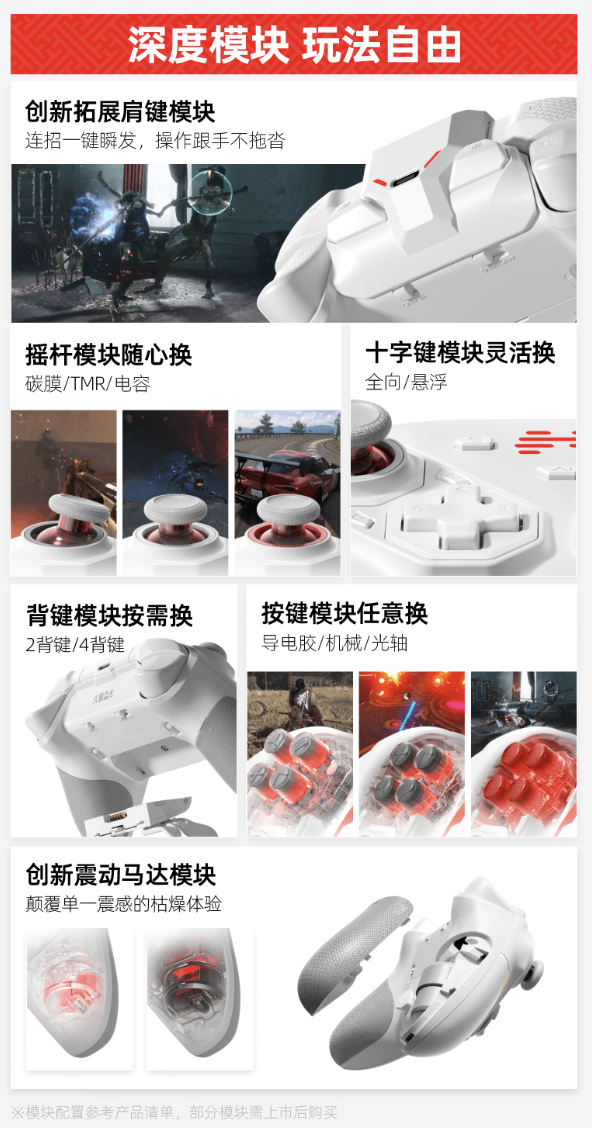 深度模块 玩法自由

创新拓展肩键模块
连招一键瞬发，操作跟手不拖沓

摇杆模块随心换
碳膜/TMR/电容

十字键模块灵活换
全向/悬浮

背键模块按需换
2背键/4背键

按键模块任意换
导电胶/机械/光轴

创新震动马达模块
颠覆单一震感的枯燥体验

※模块配置参考产品清单，部分模块需上市后购买