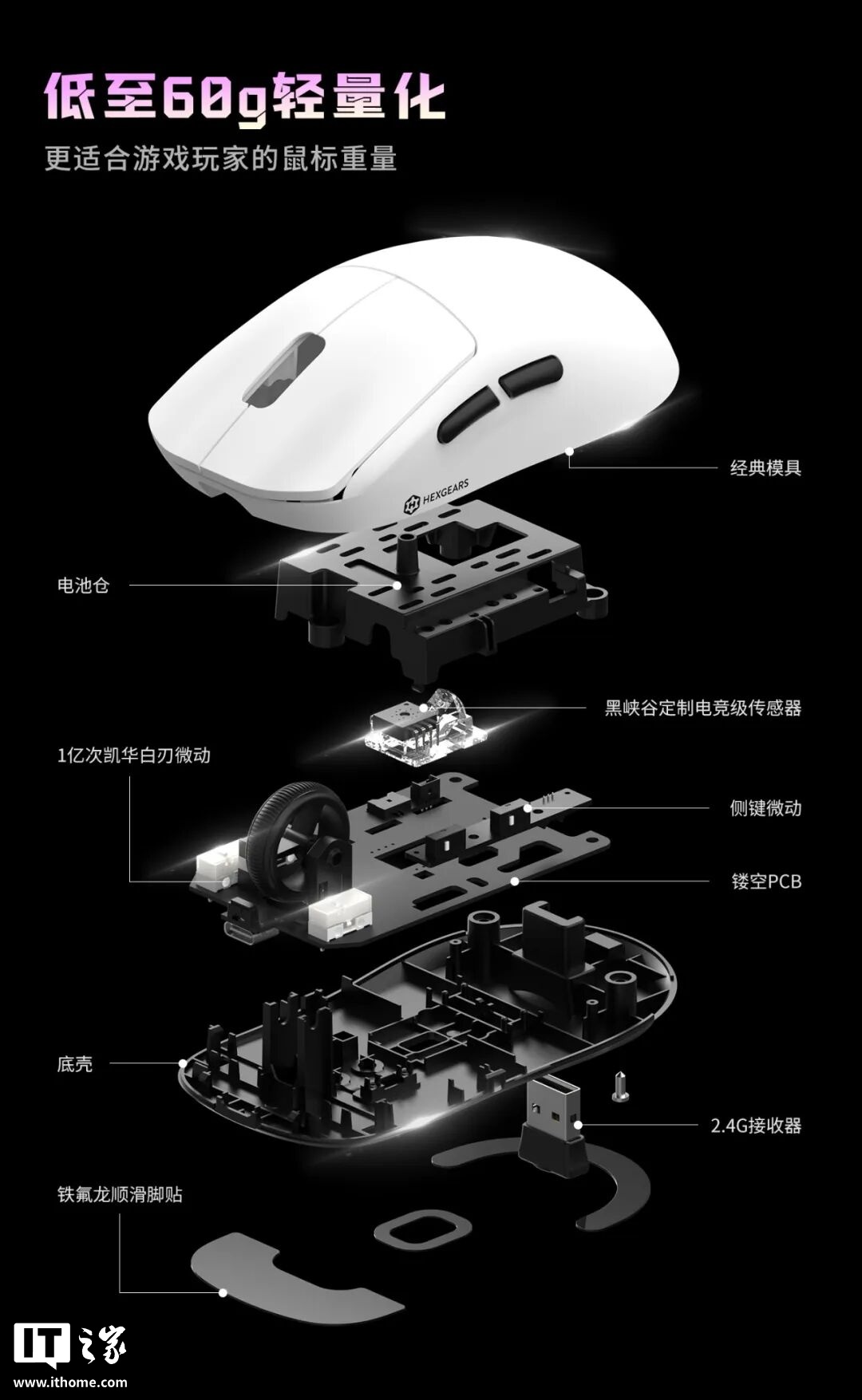 低至60g轻量化

更适合游戏玩家的鼠标重量

HEXGEARS

经典模具

电池仓

黑峡谷定制电竞级传感器

1亿次凯华白刃微动

侧键微动

镂空PCB

底壳

2.4G接收器

铁氟龙顺滑脚贴

IT之家
www.ithome.com