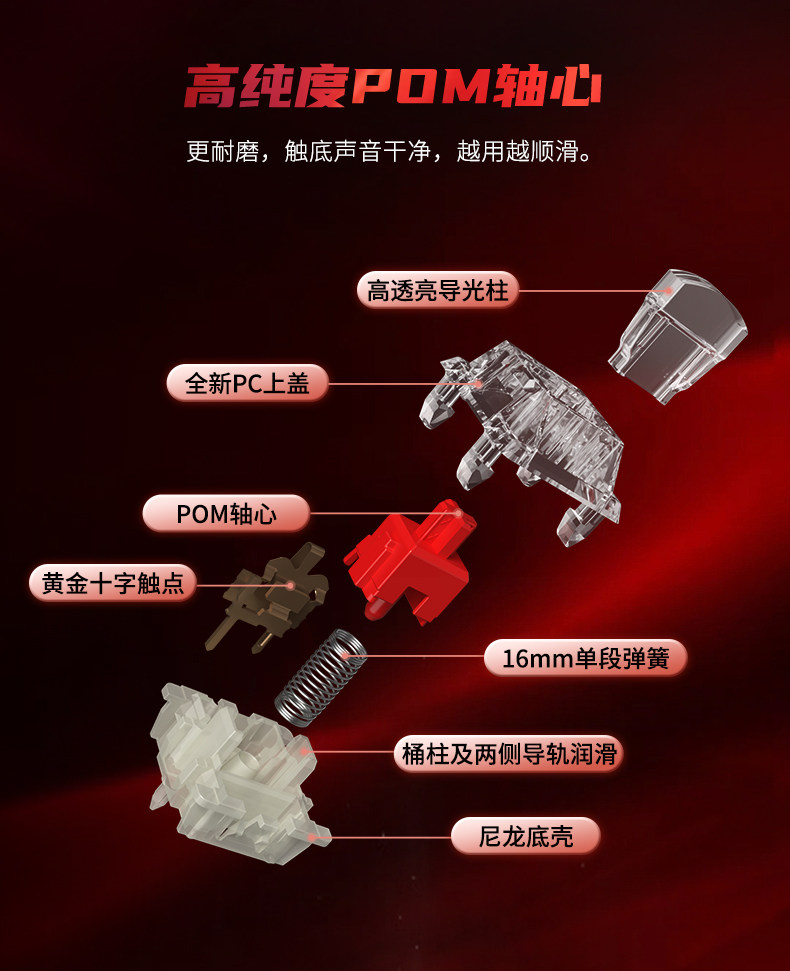 高纯度POM轴心

更耐磨，触底声音干净，越用越顺滑。

高透亮导光柱

全新PC上盖

POM轴心

黄金十字触点

16mm单段弹簧

桶柱及两侧导轨润滑

尼龙底壳